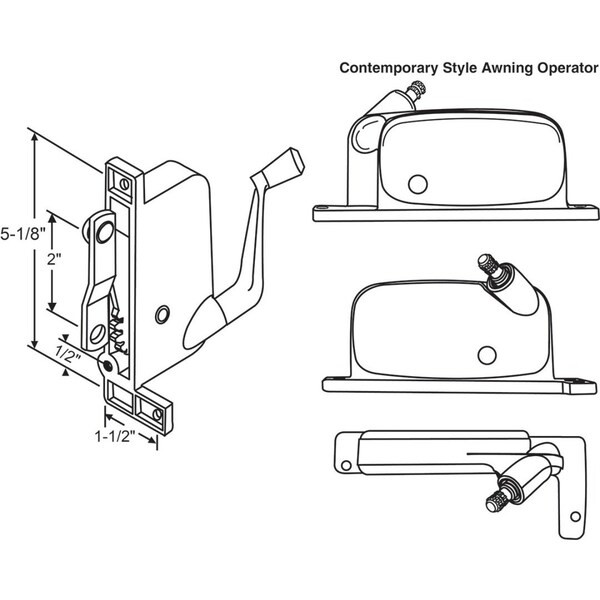 Contemporary Style Awning Operator

5-1/8"

2"

1/2"

1-1/2"